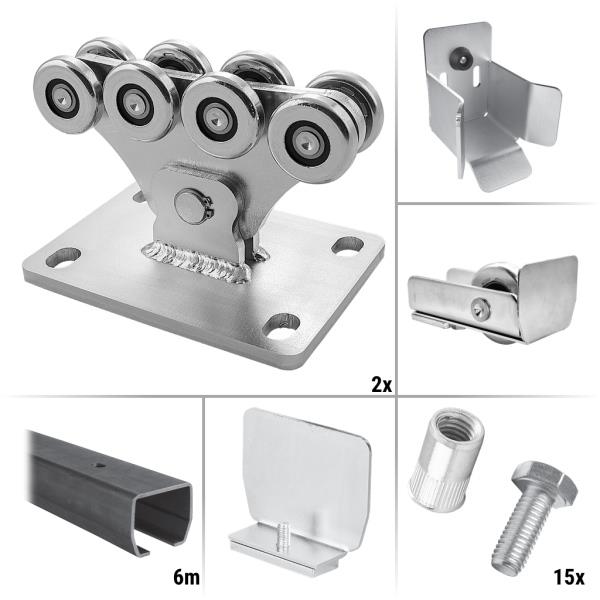 2x

6m

15x