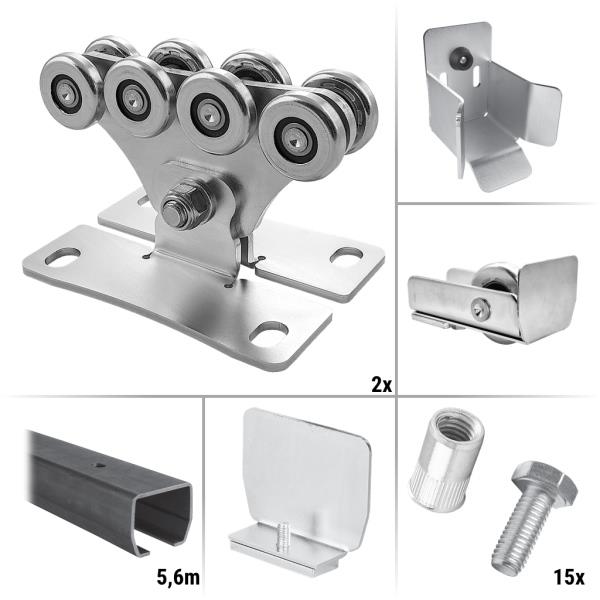 2x

5,6m

15x