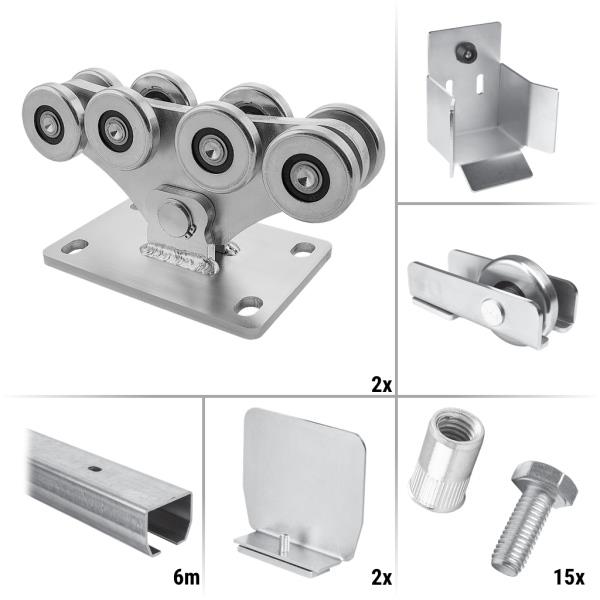 2x

6m

2x

15x