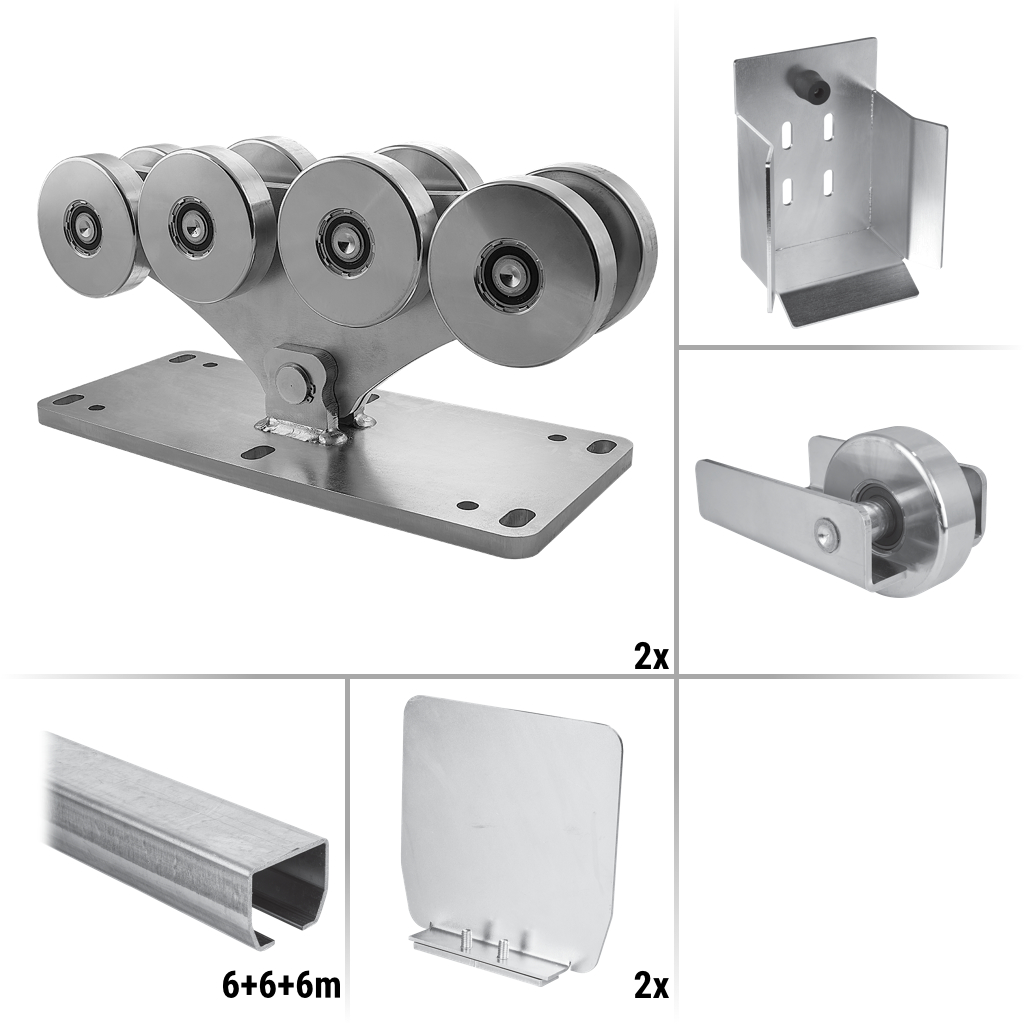 2x

6+6+6m

2x