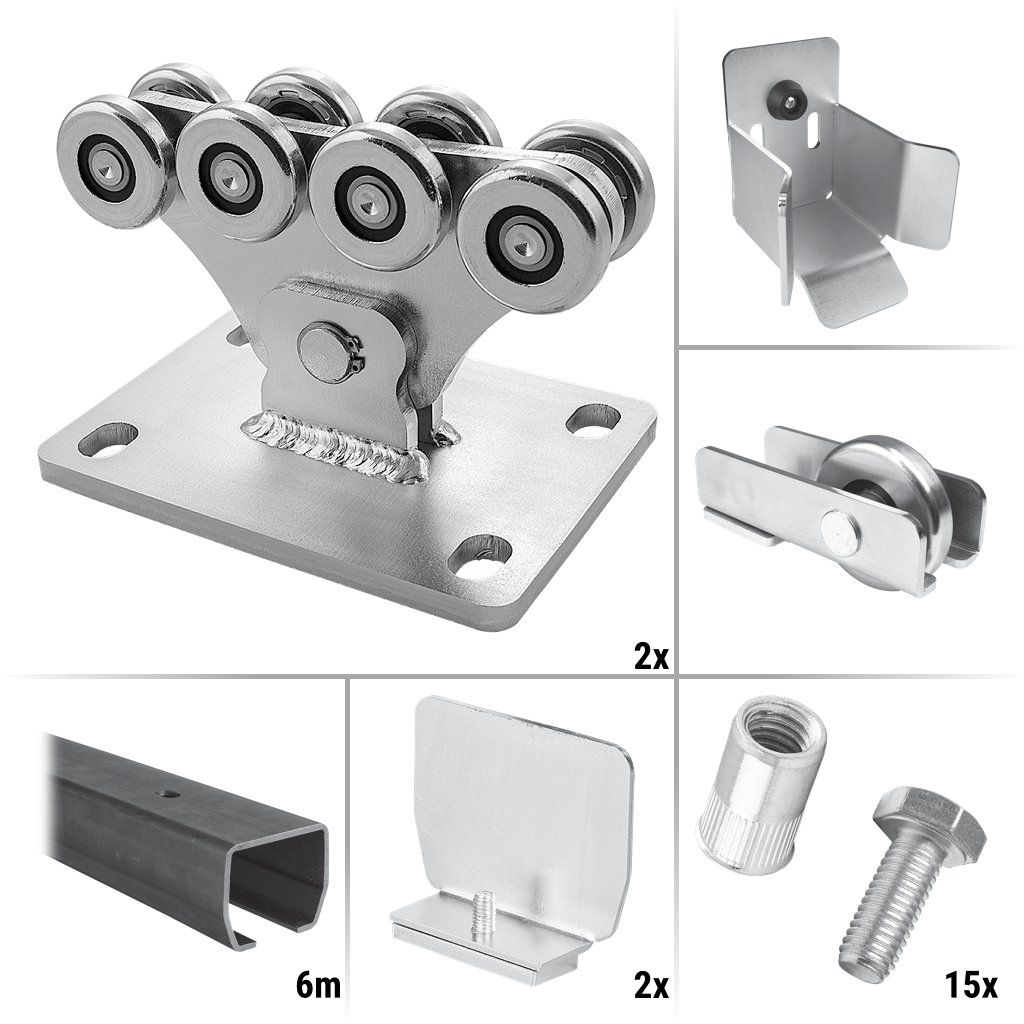 2x

6m

2x

15x