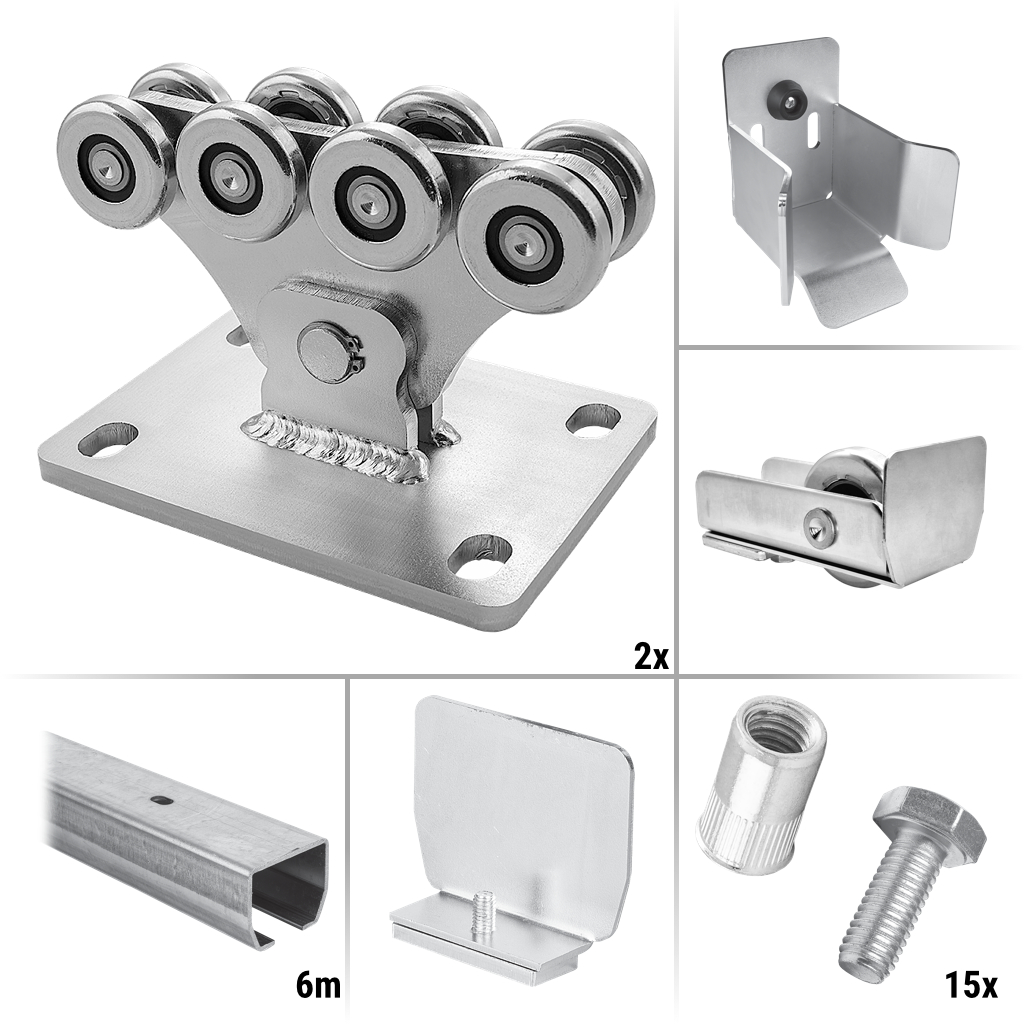 2x

6m

15x