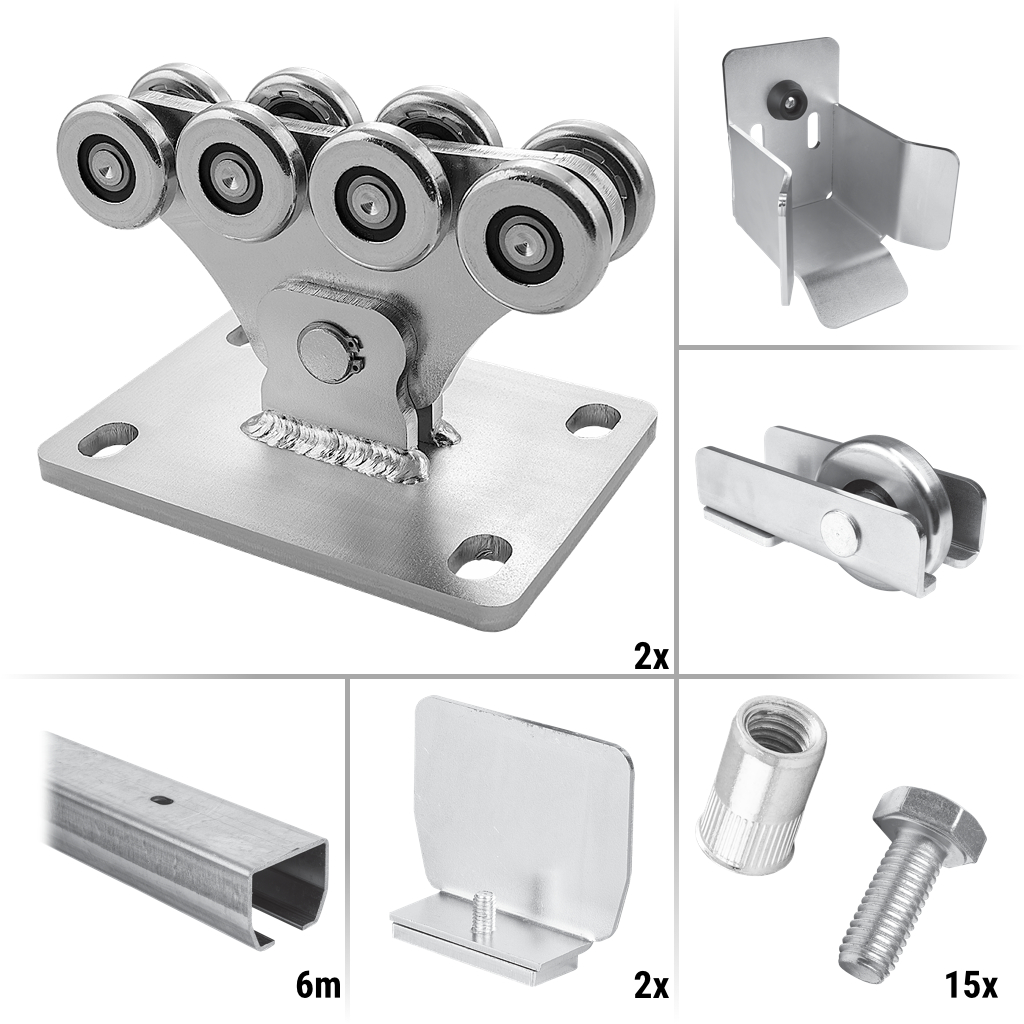 2x

6m

2x

15x