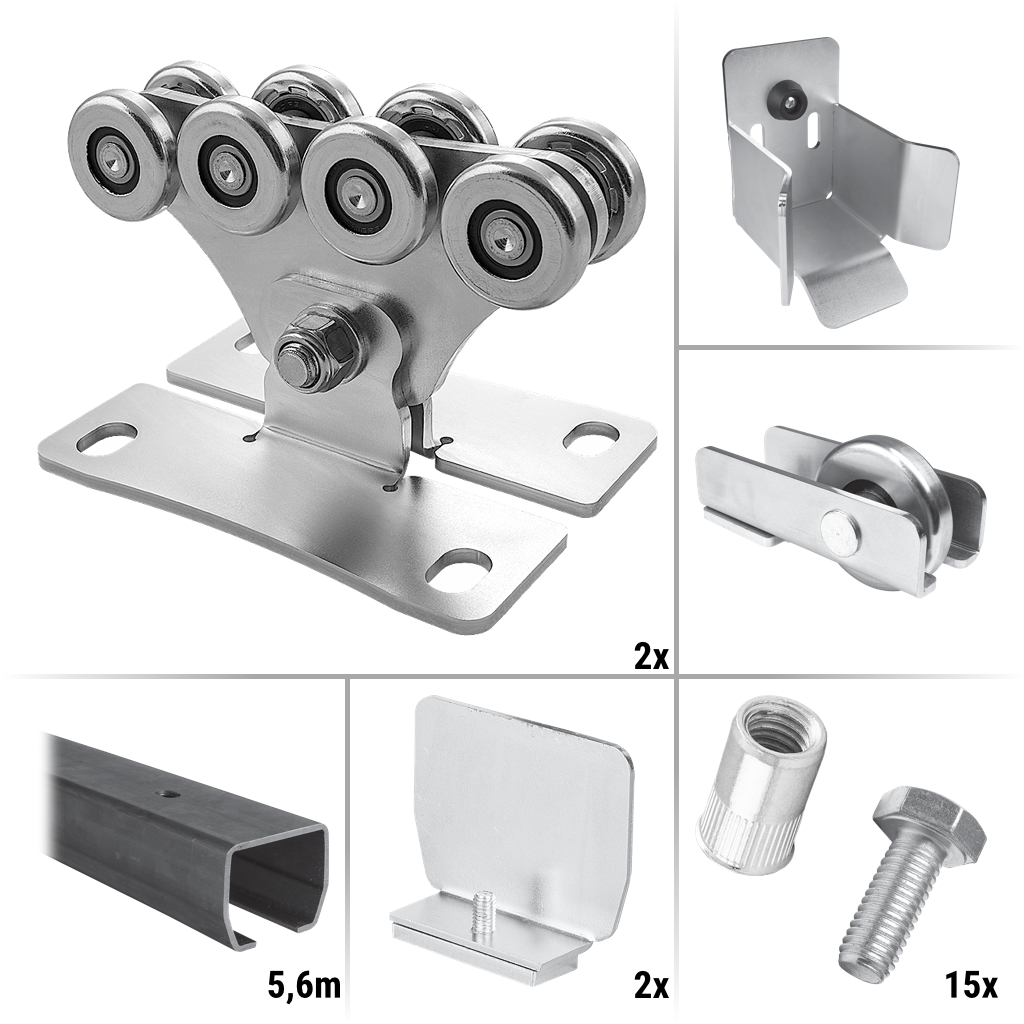 2x

5,6m

2x

15x