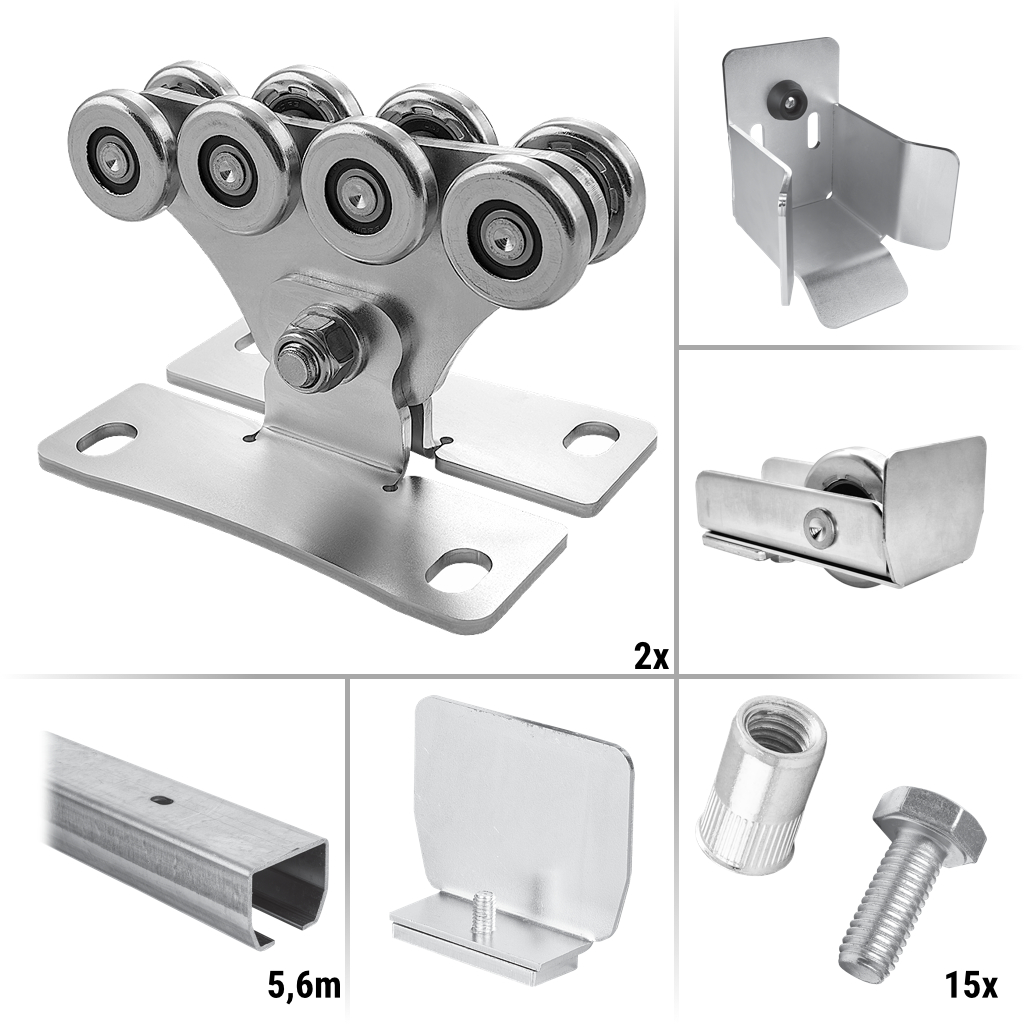 2x

5,6m

15x