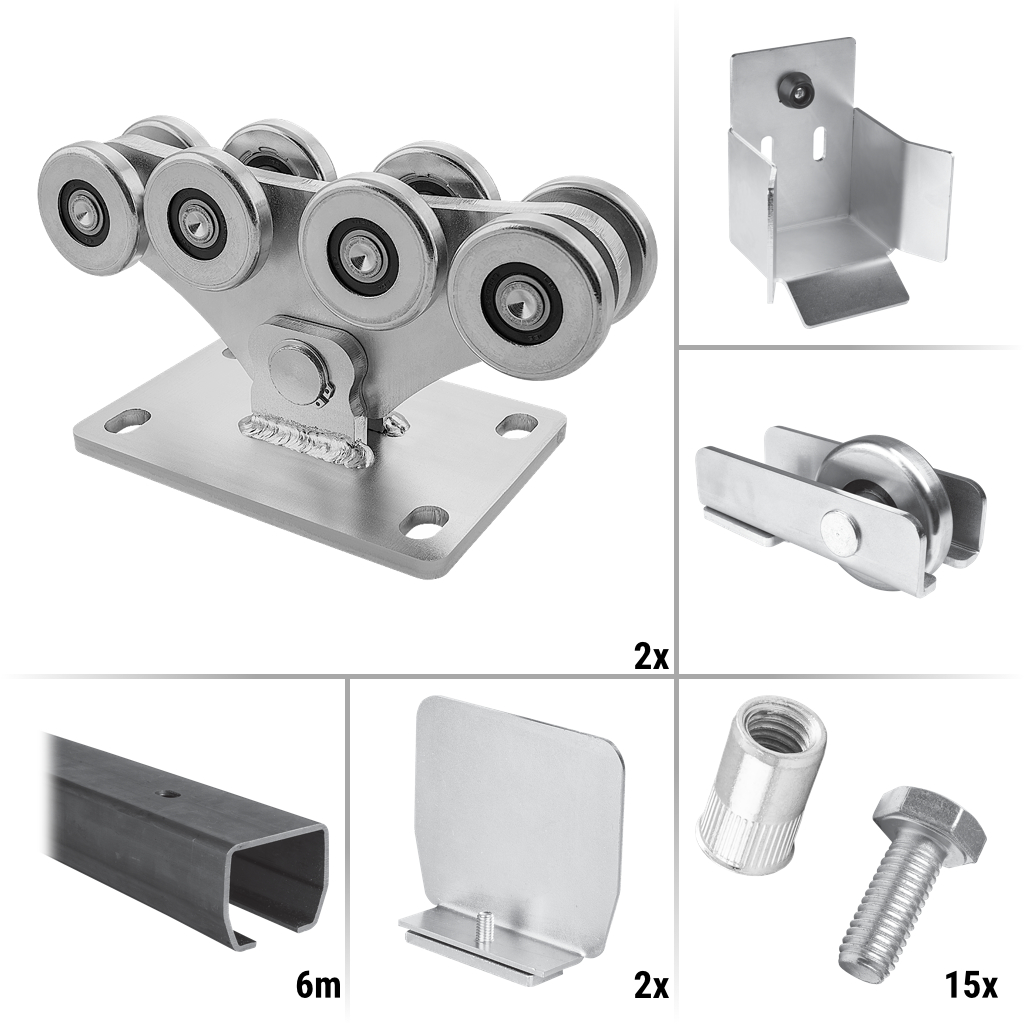 2x

6m

2x

15x