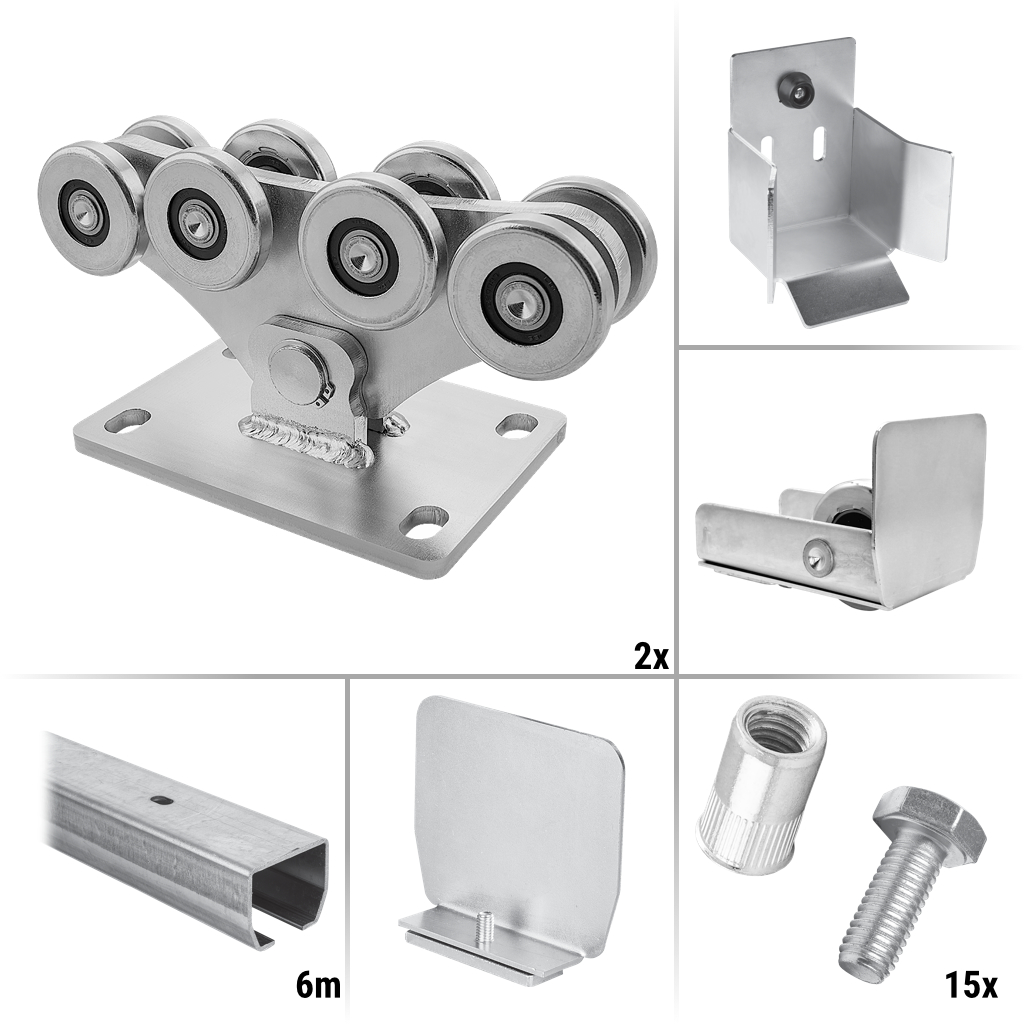 2x

6m

15x