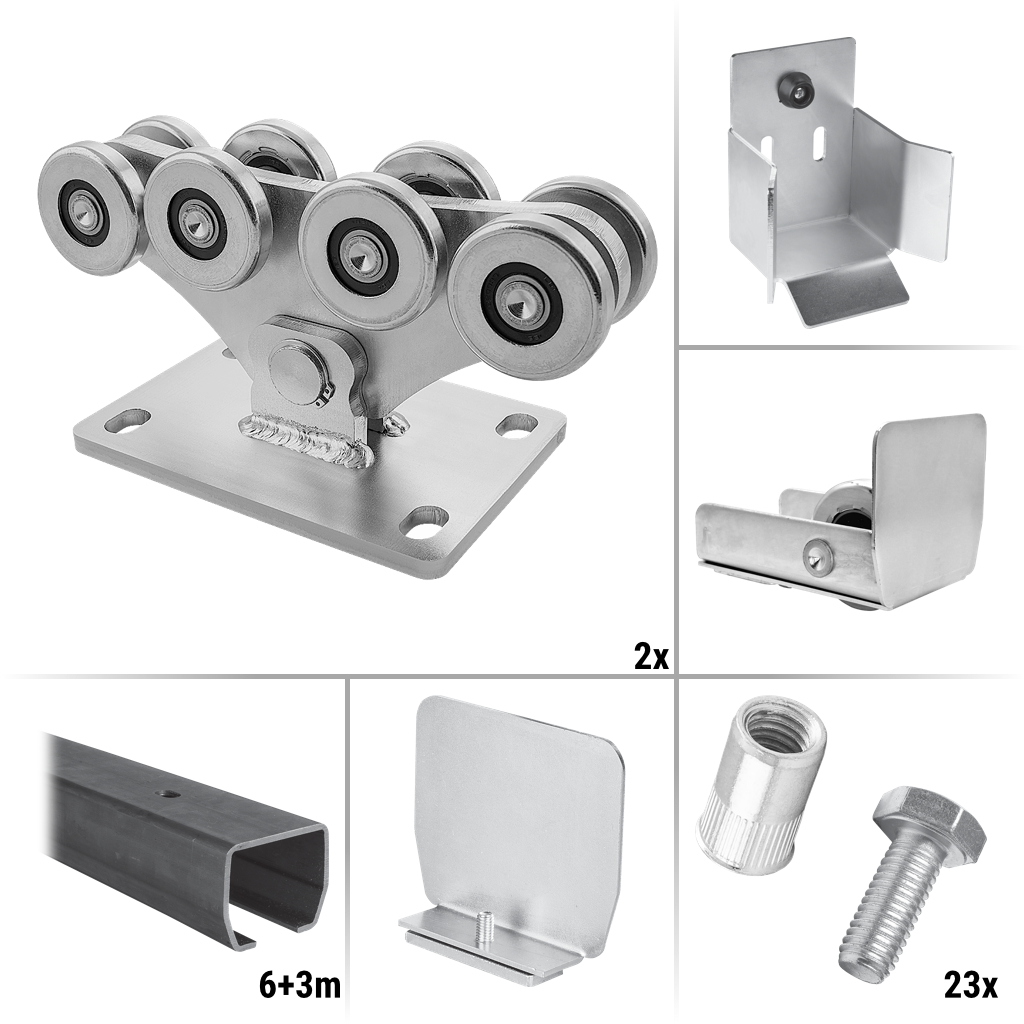 2x

6+3m

23x