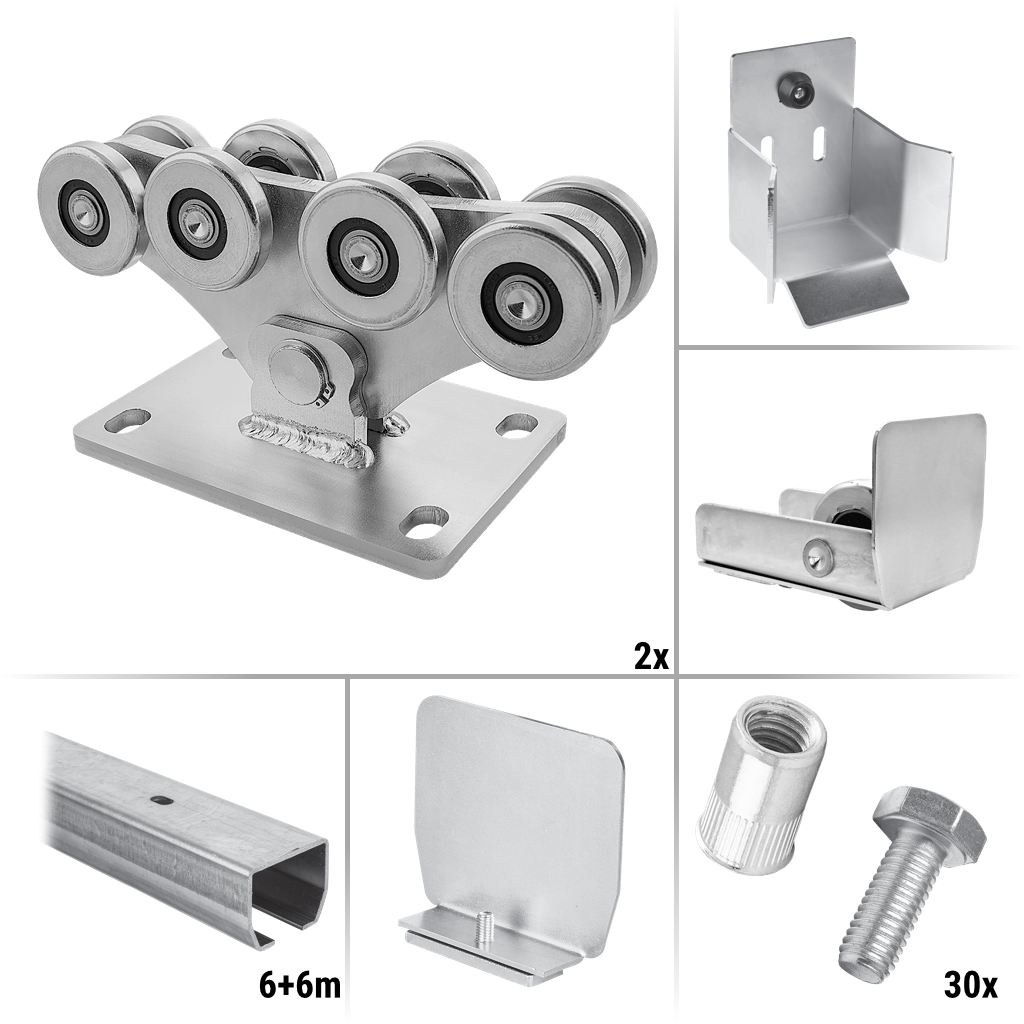 2x

6+6m

30x