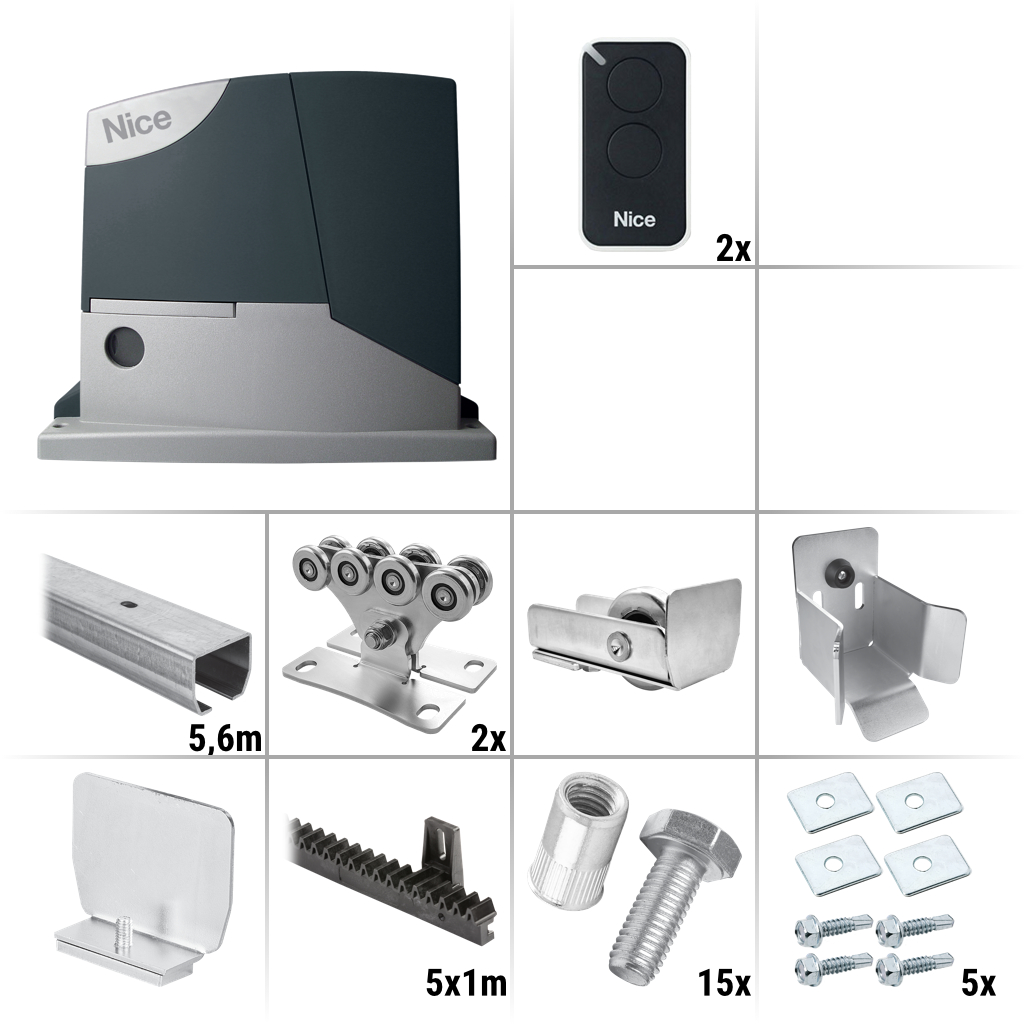 Nice

Nice

2x

5,6m

2x

5x1m

15x

5x