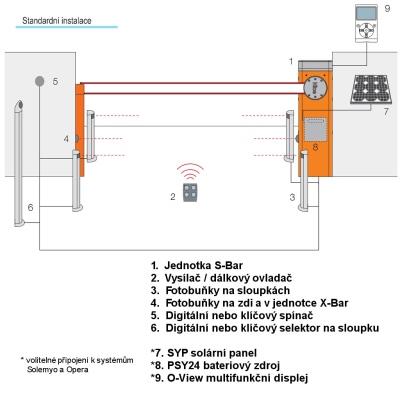 Standardní instalace

9

1

5

7

4

8

2

3

6

1. Jednotka S-Bar
2. Vysílač / dálkový ovladač
3. Fotobuňky na sloupkách
4. Fotobuňky na zdi a v jednotce X-Bar
5. Digitální nebo klíčový spínač
6. Digitální nebo klíčový selektor na sloupku

*7. SYP solární panel
*8. PSY24 bateriový zdroj
*9. O-View multifunkční displej

* volitelné připojení k systémům Solemyo a Opera