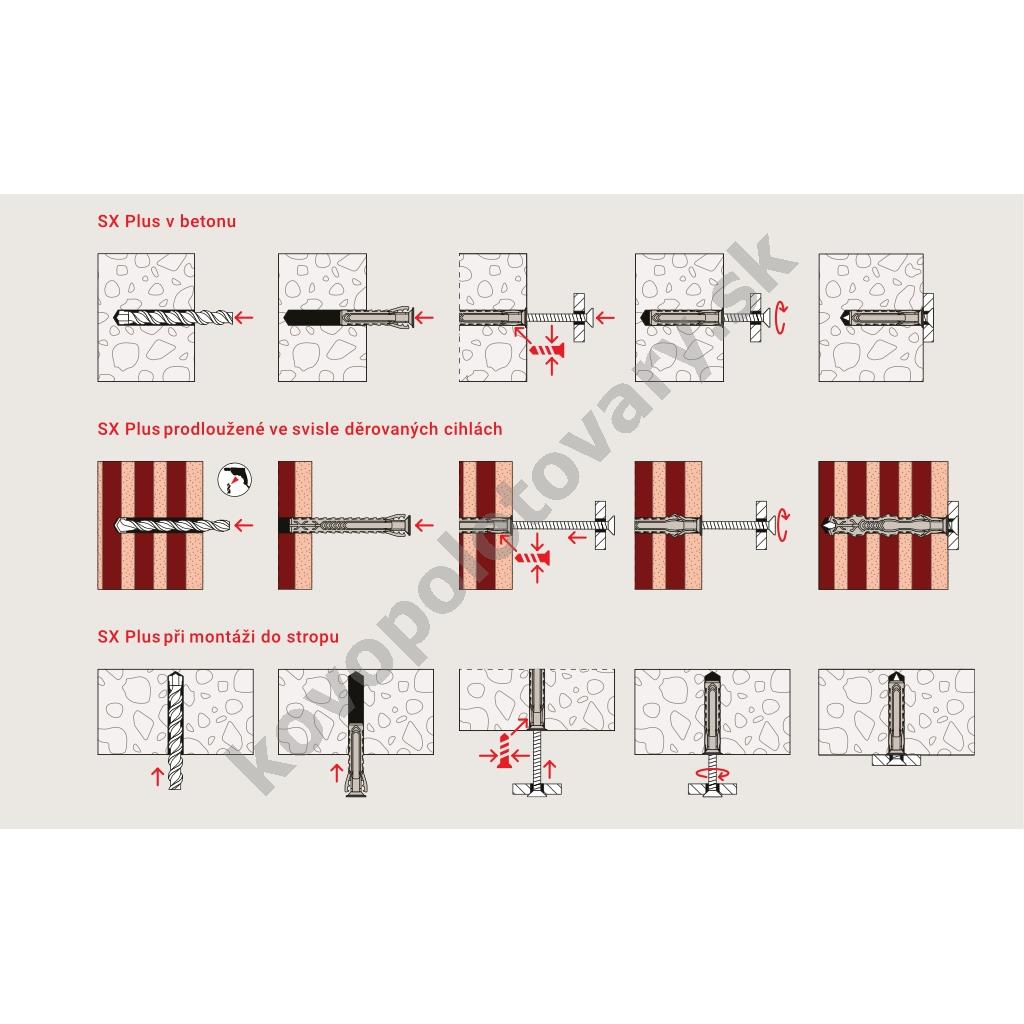 SX Plus v betonu

SX Plus prodloužené ve svisle děrovaných cihlách

SX Plus při montáži do stropu

kovopolotovary.sk