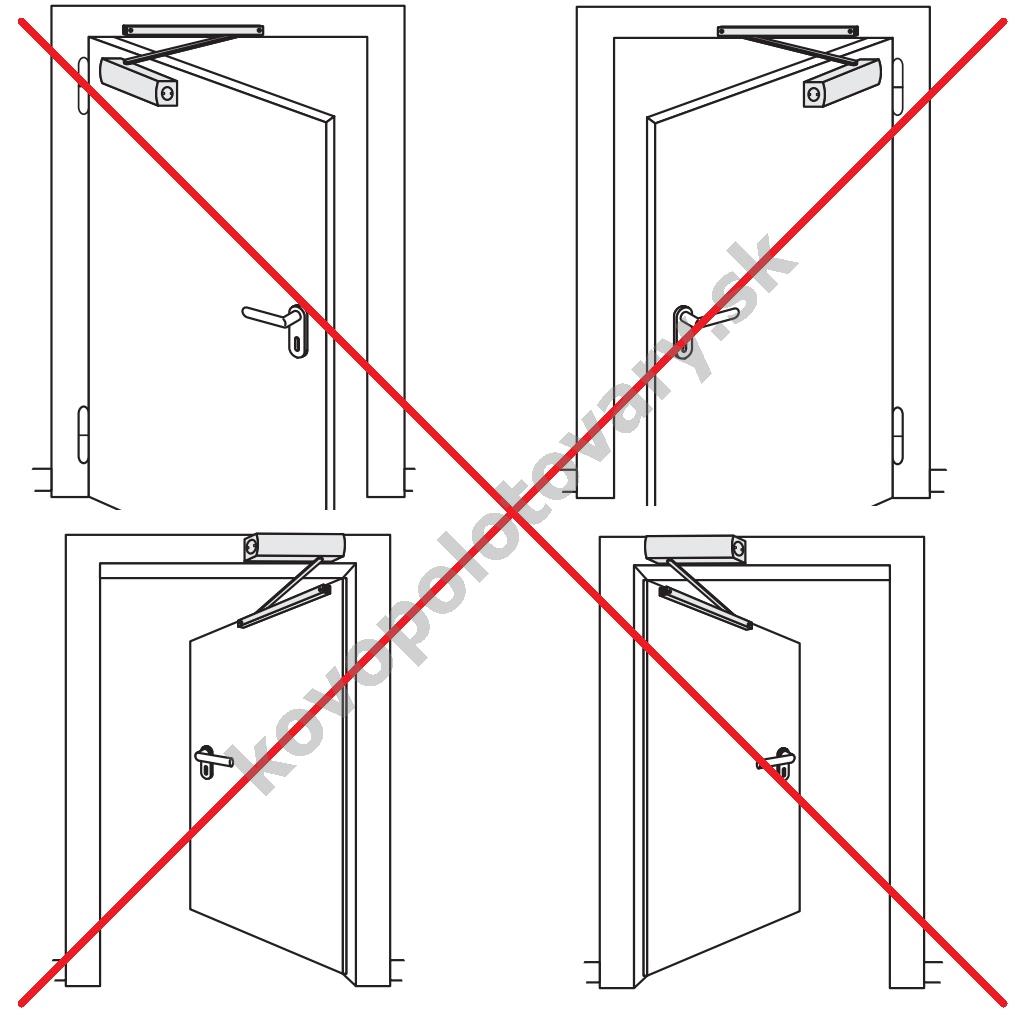 kovopolotovary.sk