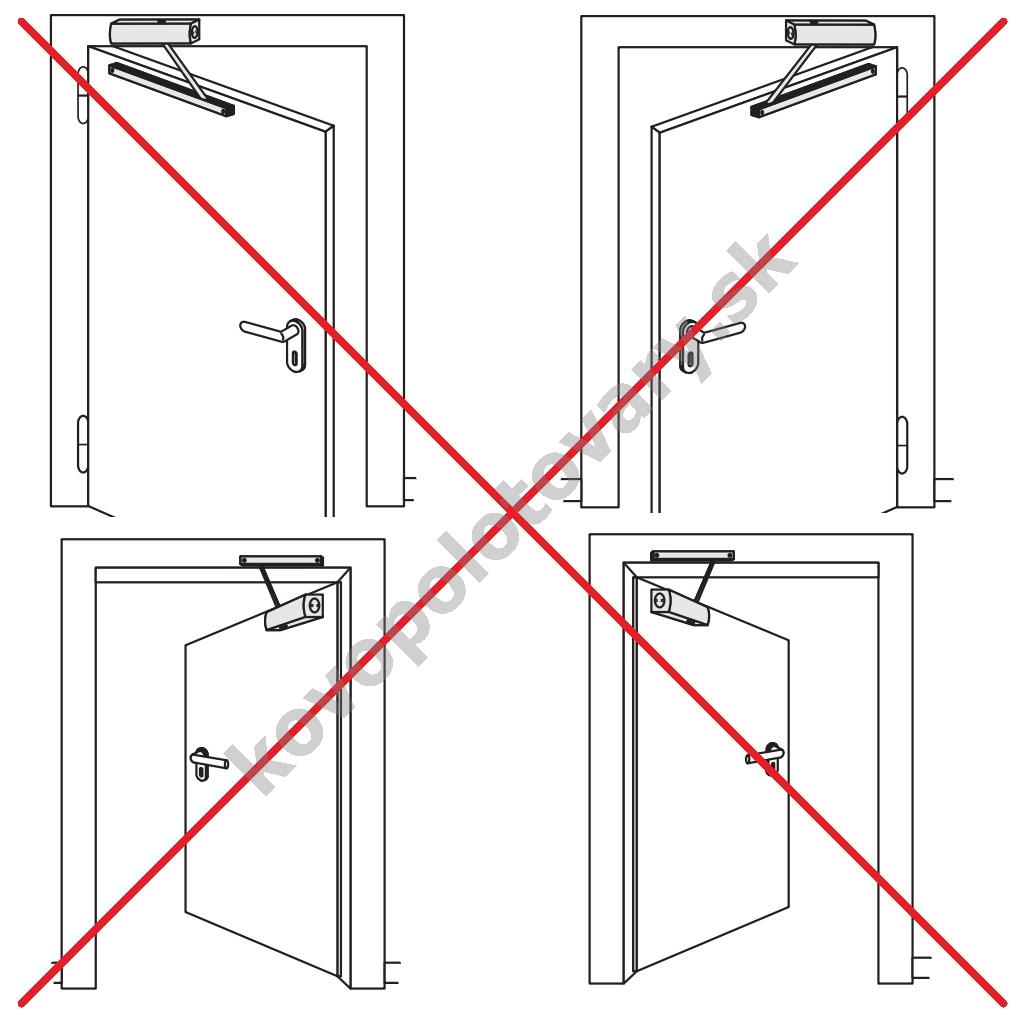 kovopolotovary.sk