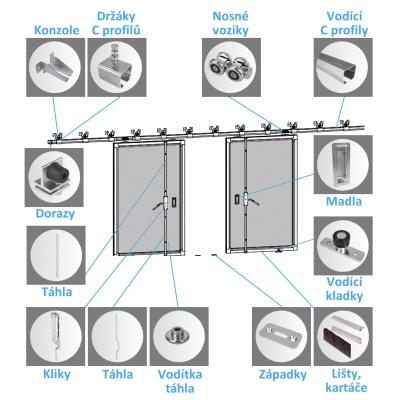 Konzole

Držáky C profilů

Nosné vozíky

Vodící C profily

Dorazy

Madla

Táhla

Vodící kladky

Kliky

Táhla

Vodítka táhla

Západky

Lišty, kartáče