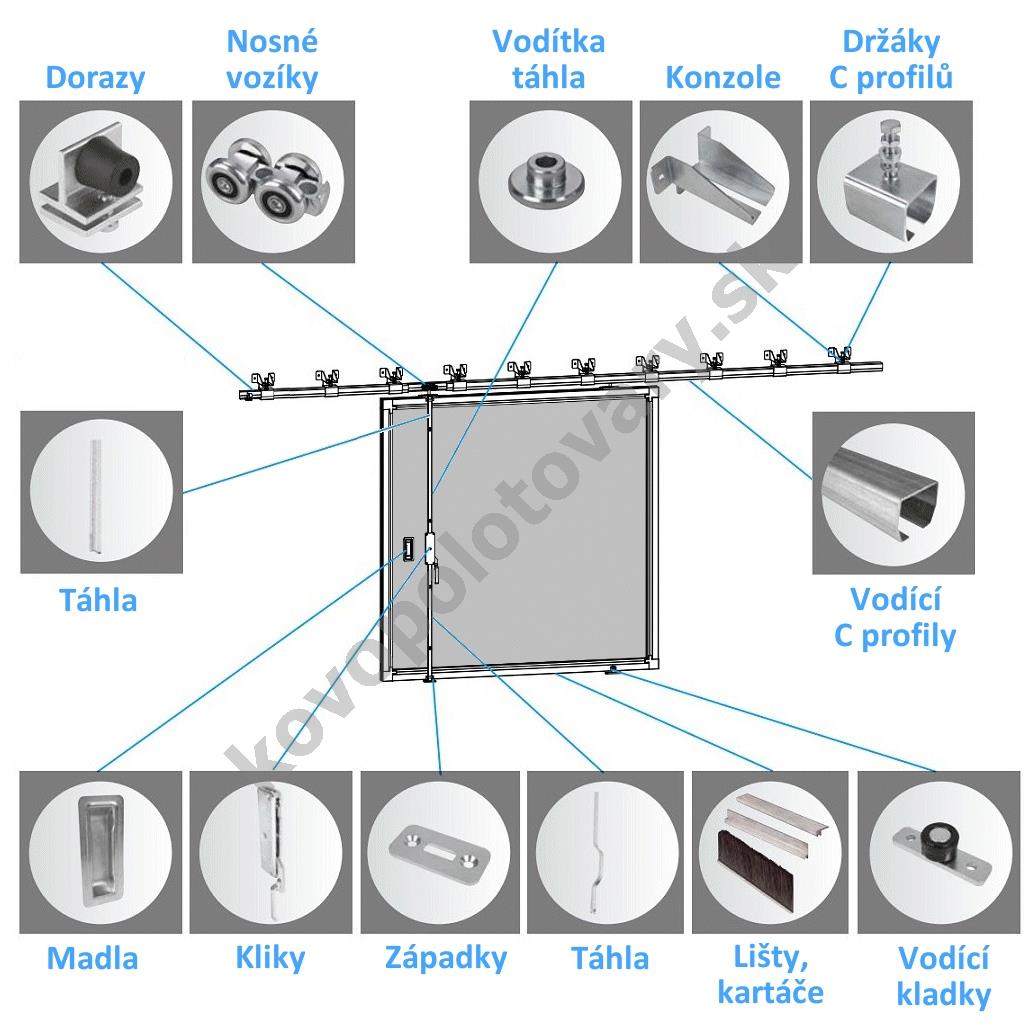 Dorazy

Nosné vozíky

Vodítka táhla

Konzole

Držáky C profilů

Táhla

Vodící C profily

Madla

Kliky

Západky

Táhla

Lišty, kartáče

Vodící kladky

kovopolotovary.sk