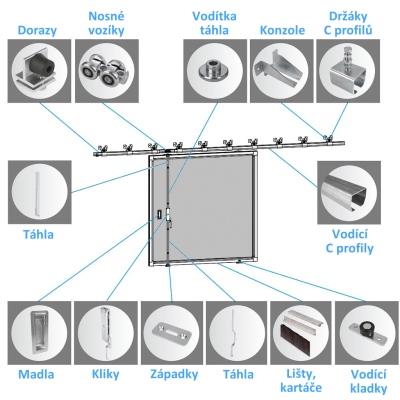 Dorazy

Nosné vozíky

Vodítka táhla

Konzole

Držáky C profilů

Táhla

Vodící C profily

Madla

Kliky

Západky

Táhla

Lišty, kartáče

Vodící kladky