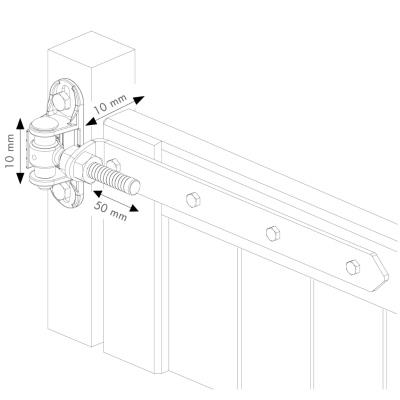 10 mm
10 mm
50 mm