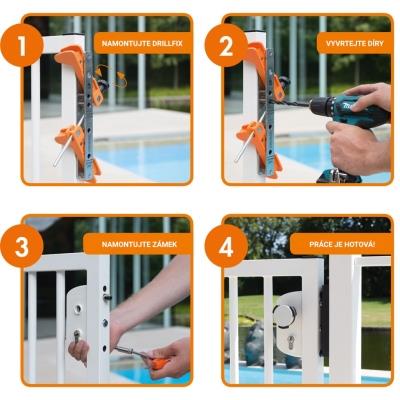 1
NAMONTUJTE DRILLFIX

2
VYVRTEJTE DÍRY

3
NAMONTUJTE ZÁMEK

4
PRÁCE JE HOTOVÁ!