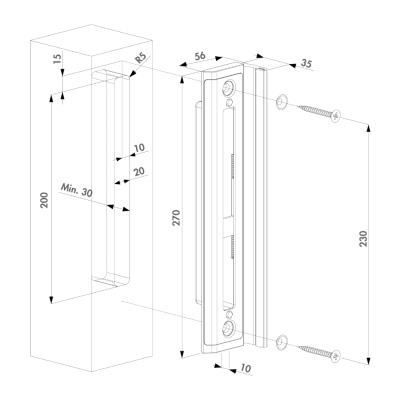 15
R5
56
35
10
20
Min. 30
200
270
230
10