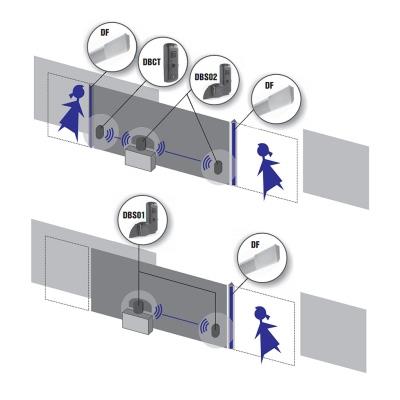 DF

DBCT

DBS02

DF

DBS01

DF