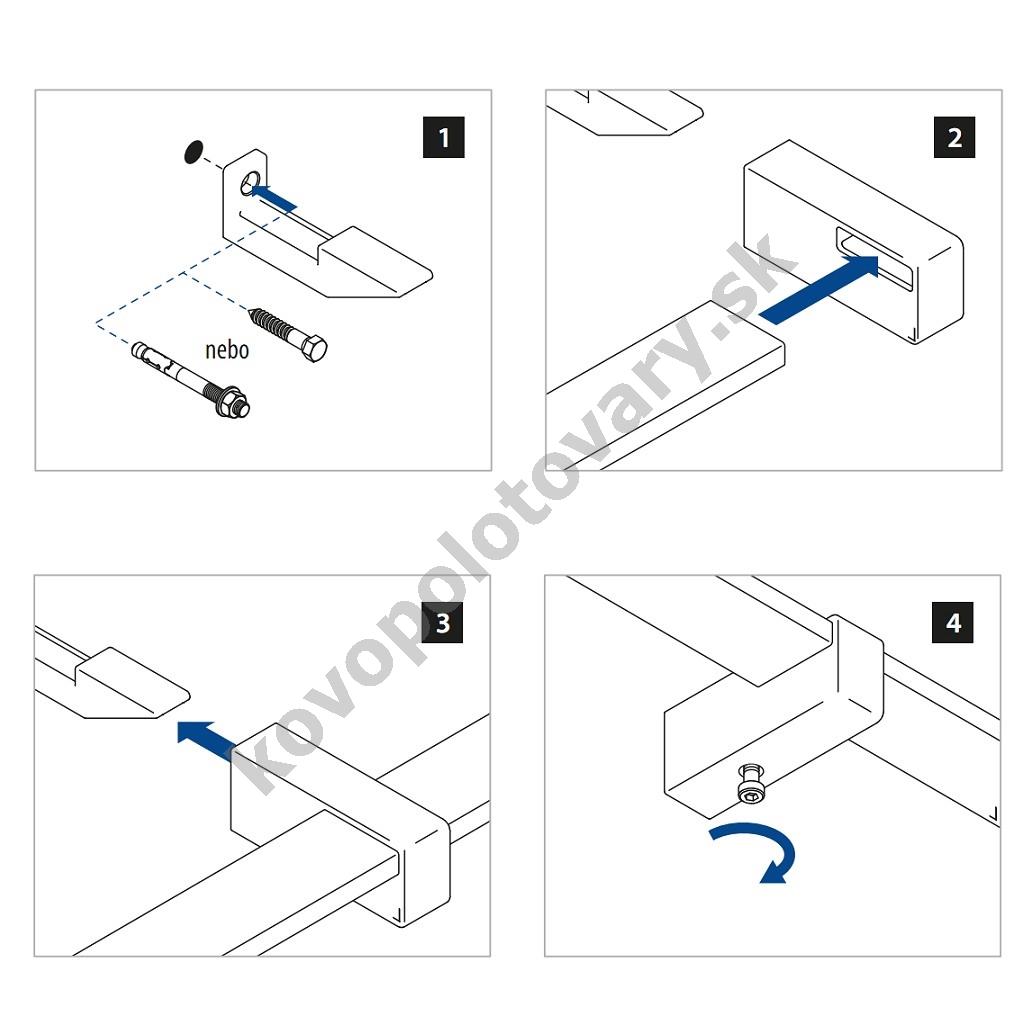 1

nebo

2

3

4

kovopolotovary.sk