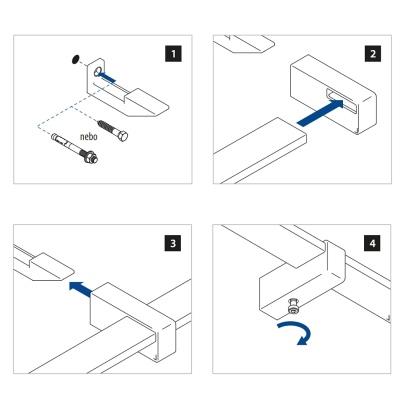 1

nebo

2

3

4