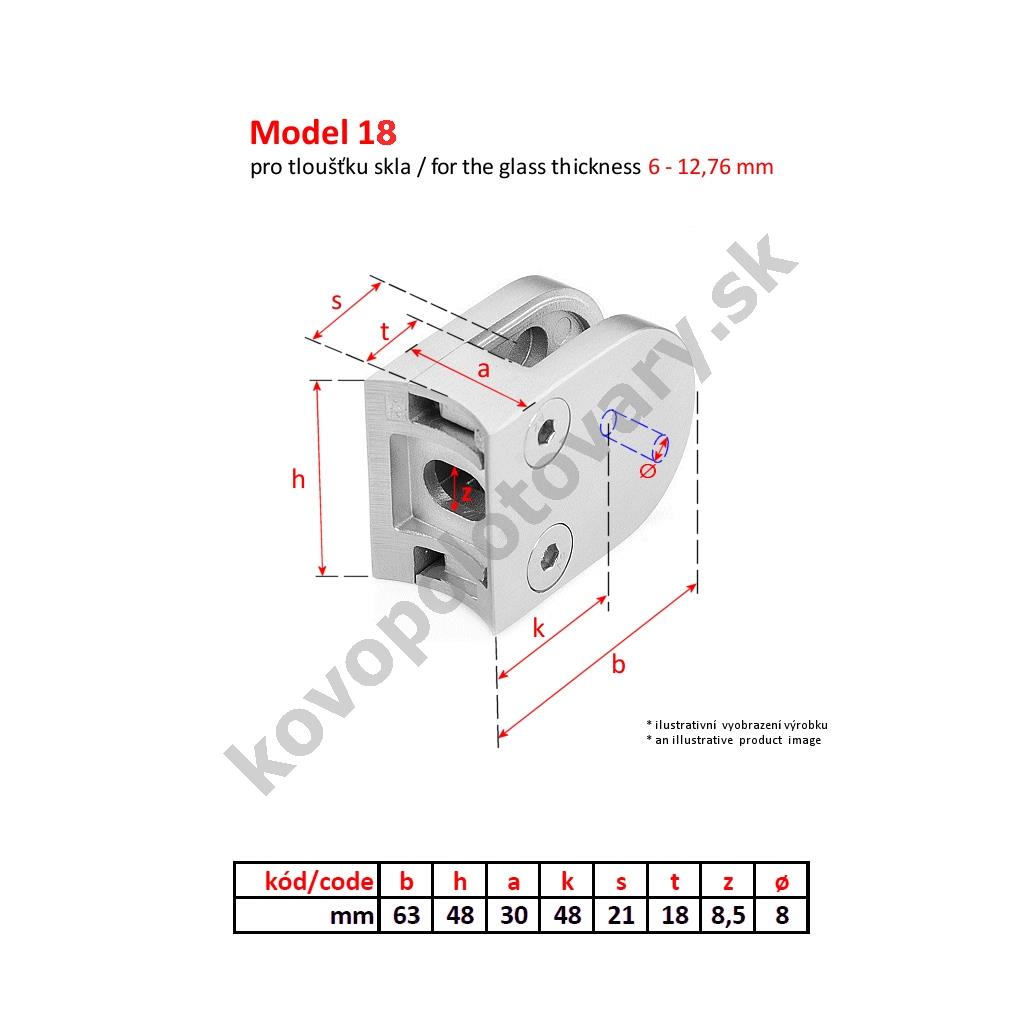 Model 18
pro tloušťku skla / for the glass thickness 6 - 12,76 mm

s
t
a
h
z
ø
k
b

kovopolotovary.sk

* ilustrativní vyobrazení výrobku
* an illustrative product image

| kód/code | b | h | a | k | s | t | z | ø |
|---|---|---|---|---|---|---|---|---|
| mm | 63 | 48 | 30 | 48 | 21 | 18 | 8,5 | 8 |