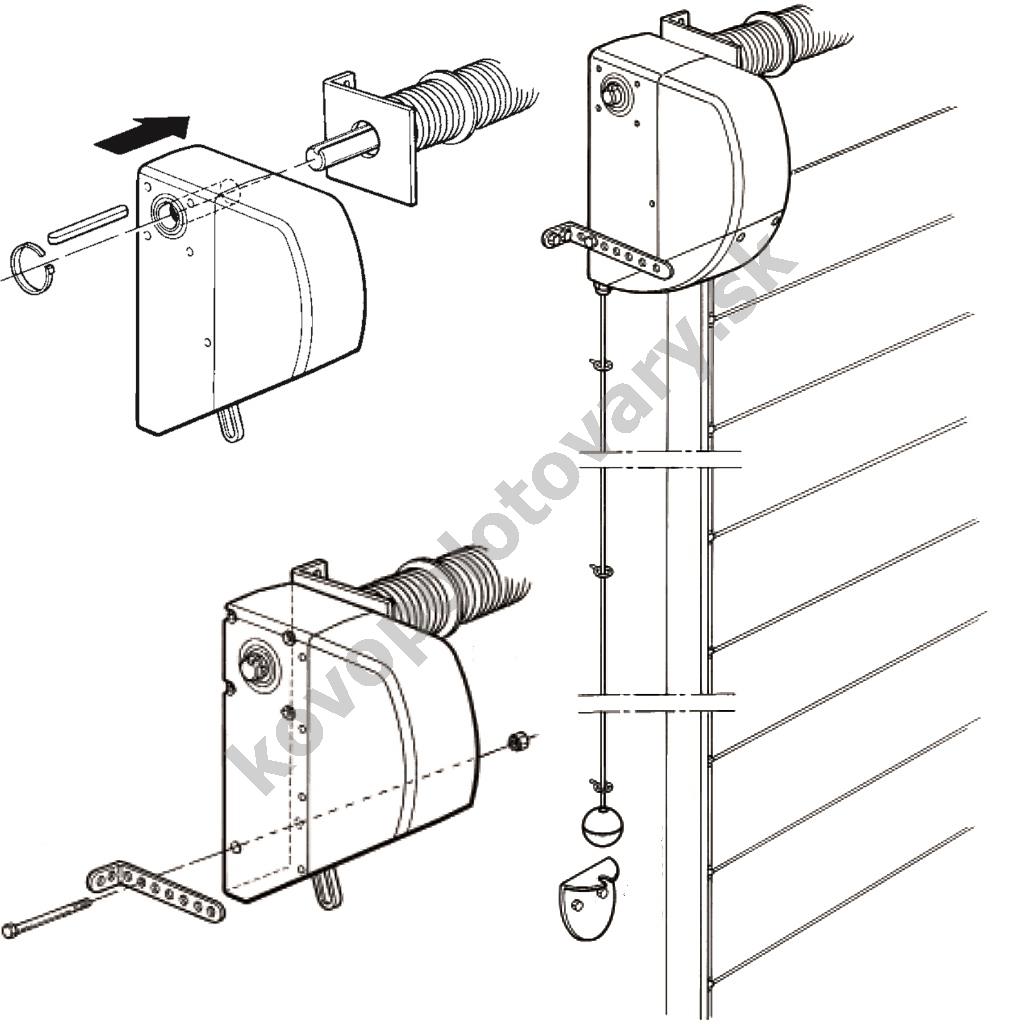 kovoplotovary.sk