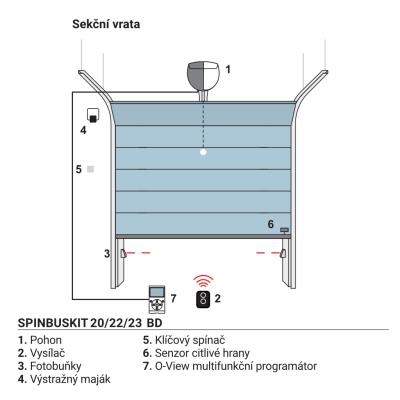 Sekční vrata

1

4

5

6

3

7

2

SPINBUSKIT 20/22/23 BD

1. Pohon
2. Vysílač
3. Fotobuňky
4. Výstražný maják

5. Klíčový spínač
6. Senzor citlivé hrany
7. O-View multifunkční programátor