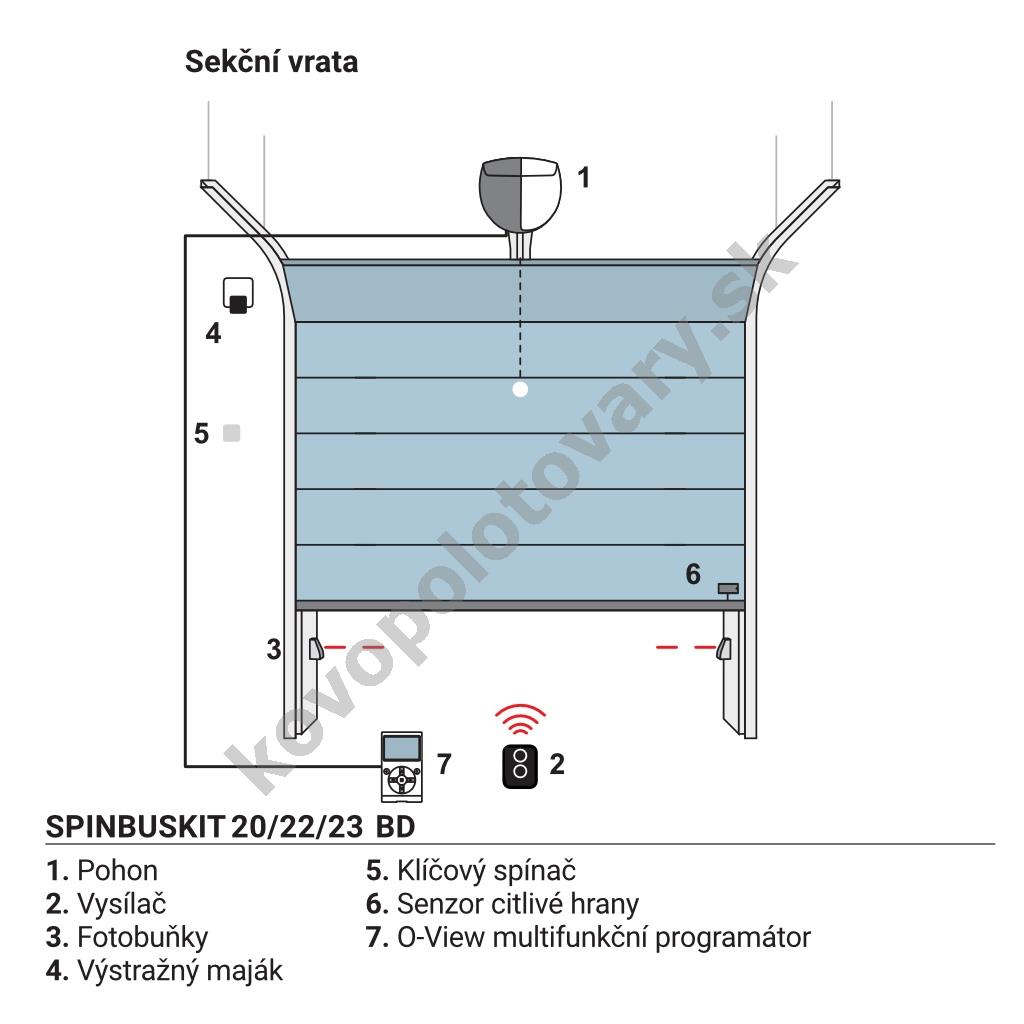 Sekční vrata

1

4

5

6

3

7

2

kovopolotovary.sk

SPINBUSKIT 20/22/23 BD

1. Pohon
2. Vysílač
3. Fotobuňky
4. Výstražný maják

5. Klíčový spínač
6. Senzor citlivé hrany
7. O-View multifunkční programátor