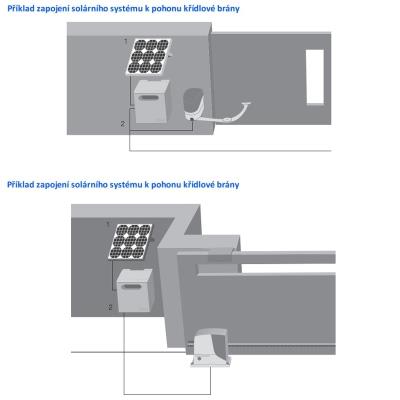 Příklad zapojení solárního systému k pohonu křídlové brány

1

2

Příklad zapojení solárního systému k pohonu křídlové brány

1

2