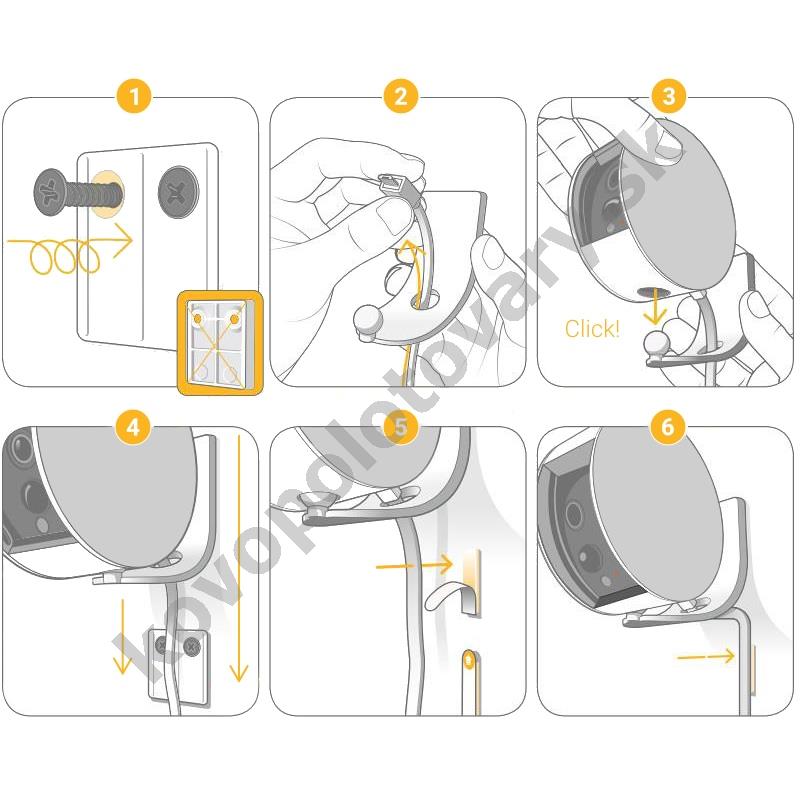 1

2

3

Click!

4

5

6

kovopolotovary.sk