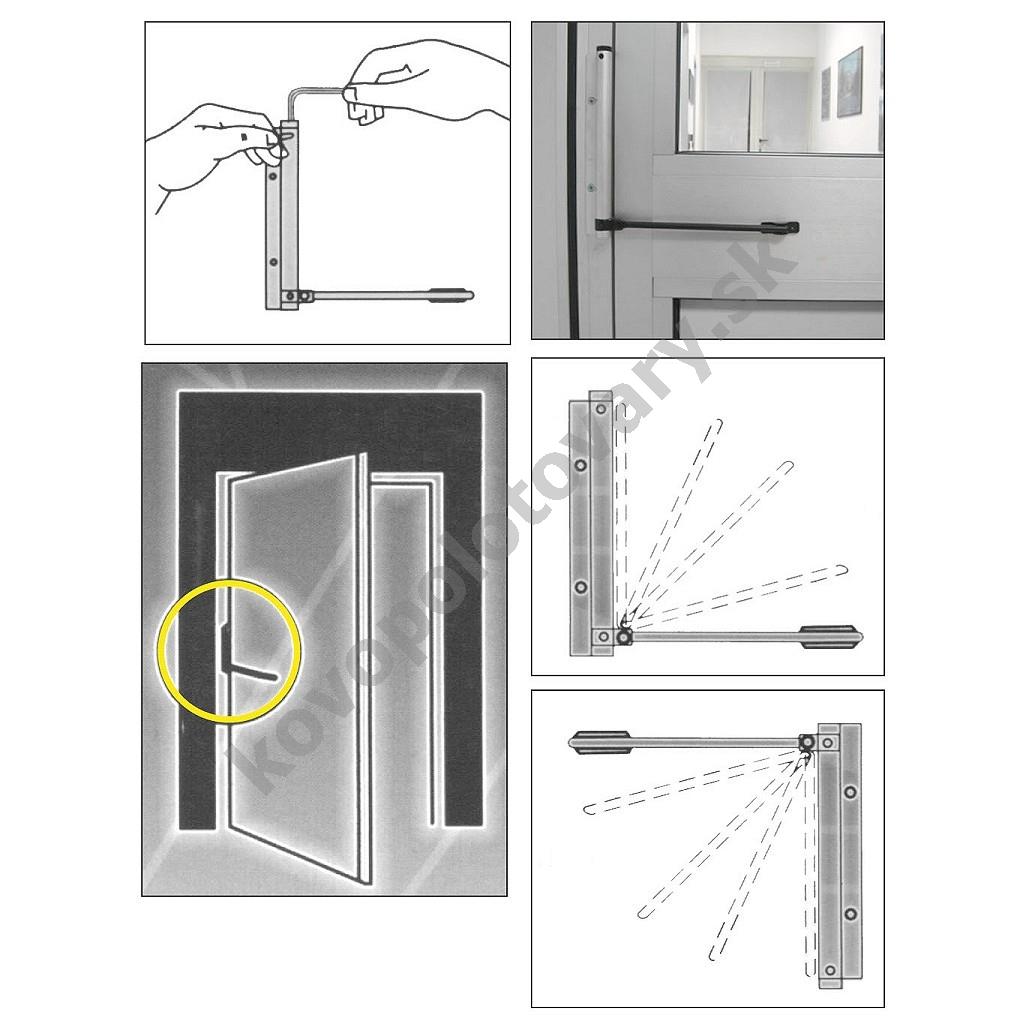 kovopolotovary.sk